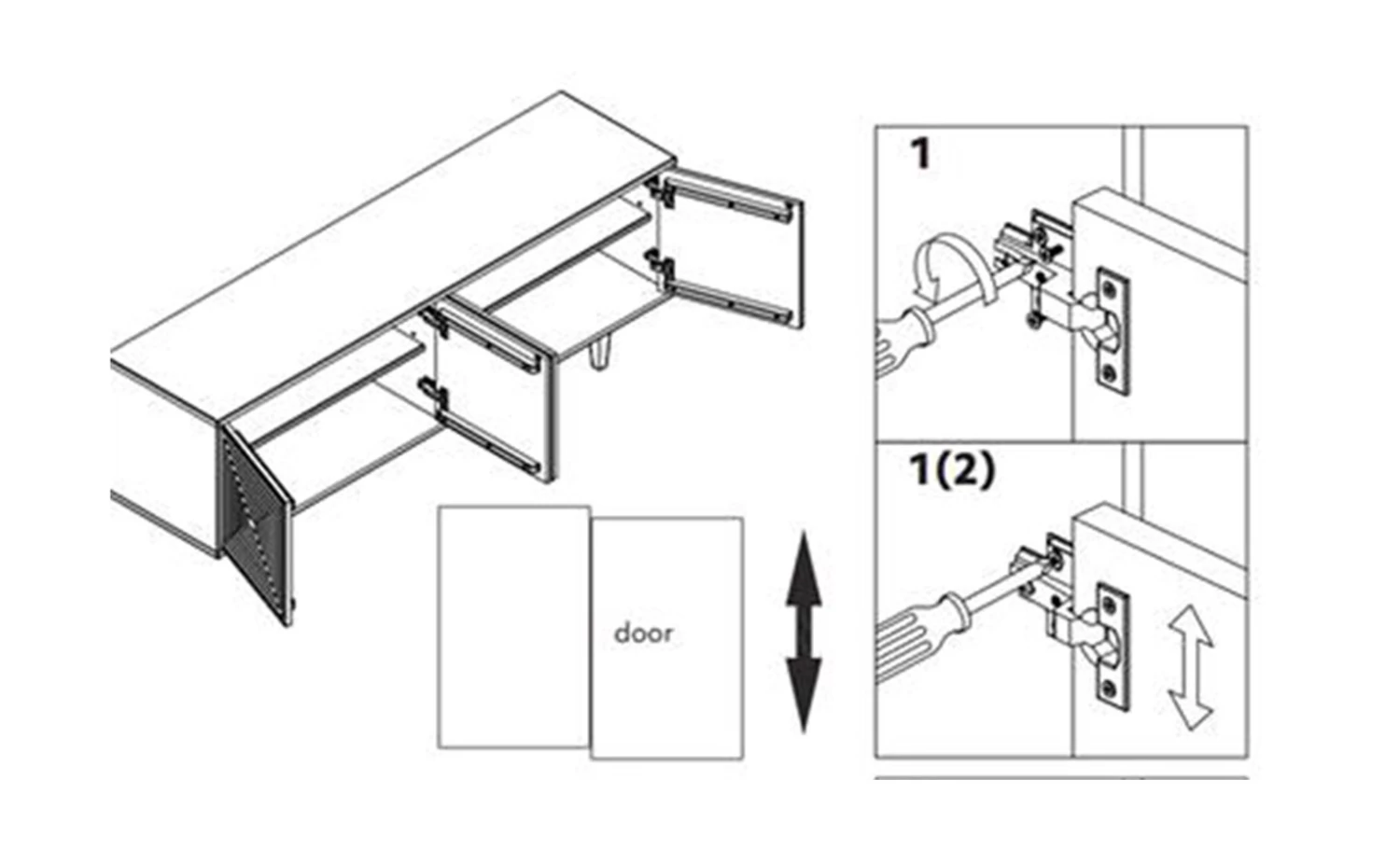 door

1

1(2)